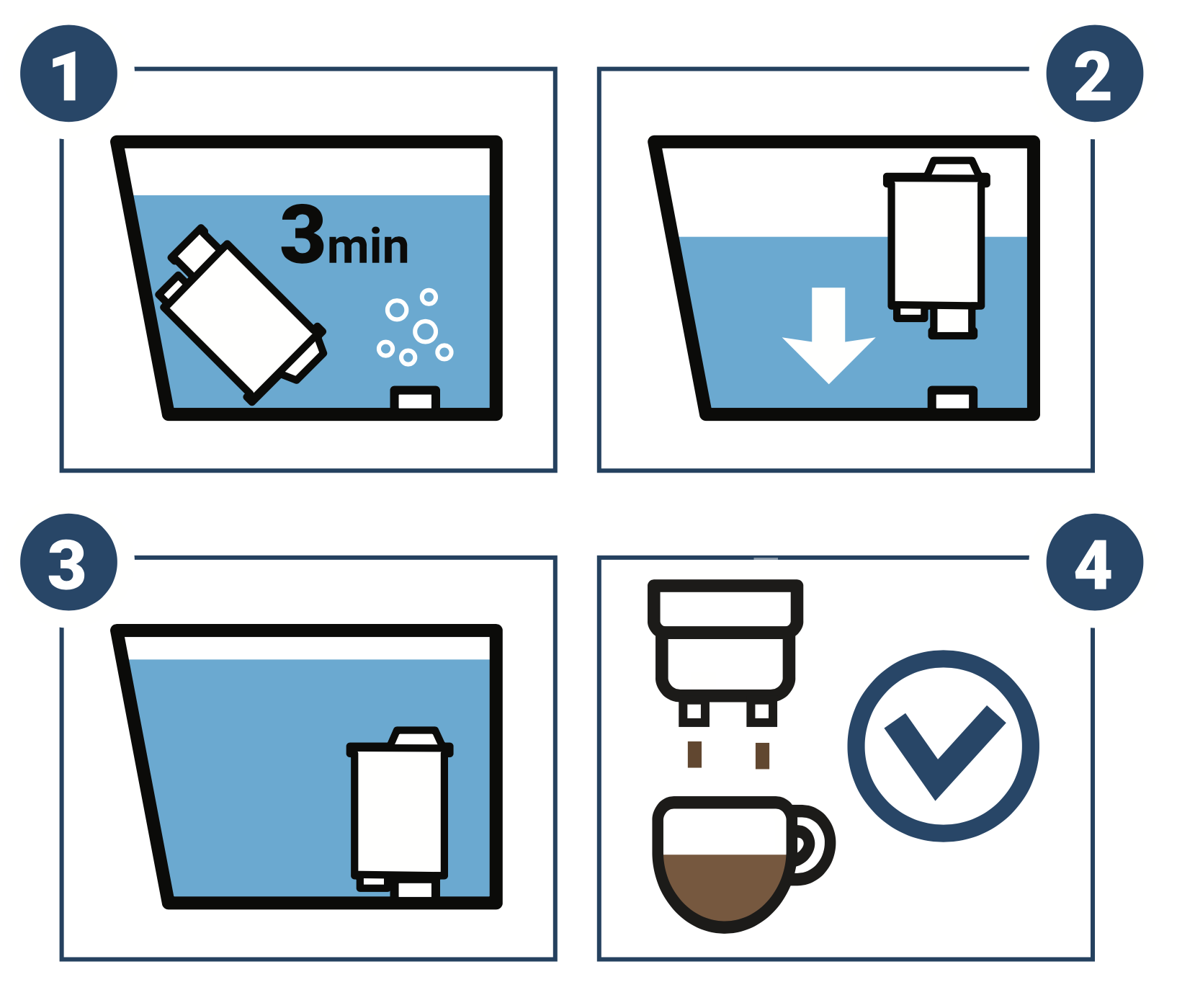 1

3min

2

3

4