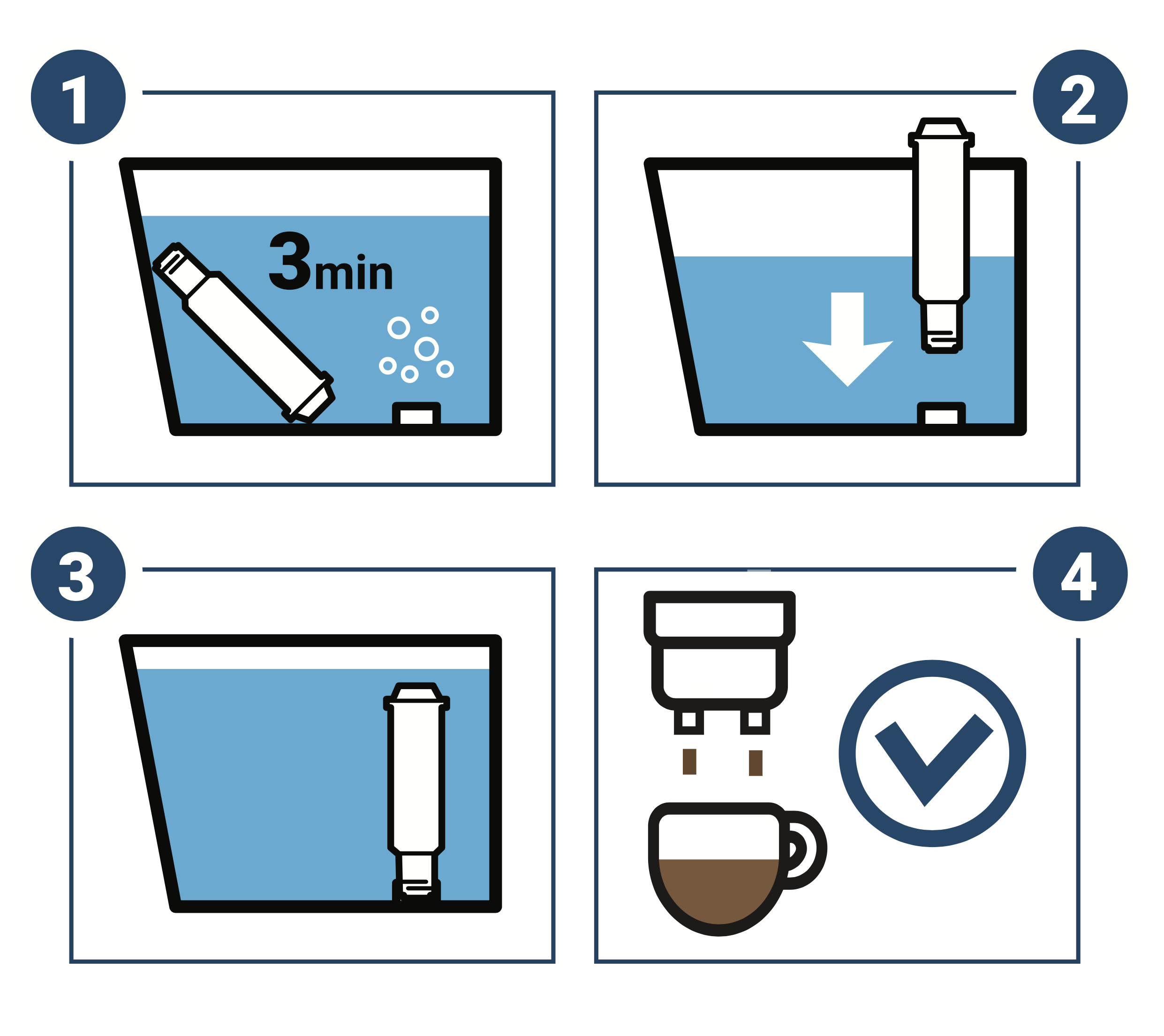 1

3min

2

3

4